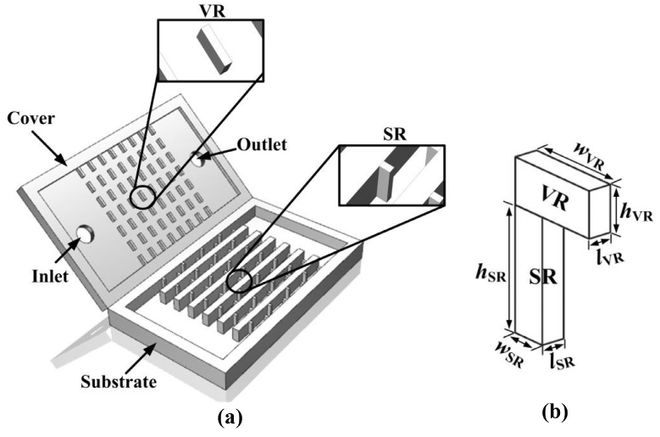 VR

Cover

Outlet

SR

Inlet

Substrate

(a)

$w_{VR}$

VR

$h_{VR}$

$l_{VR}$

$h_{SR}$

SR

$w_{SR}$

$l_{SR}$

(b)